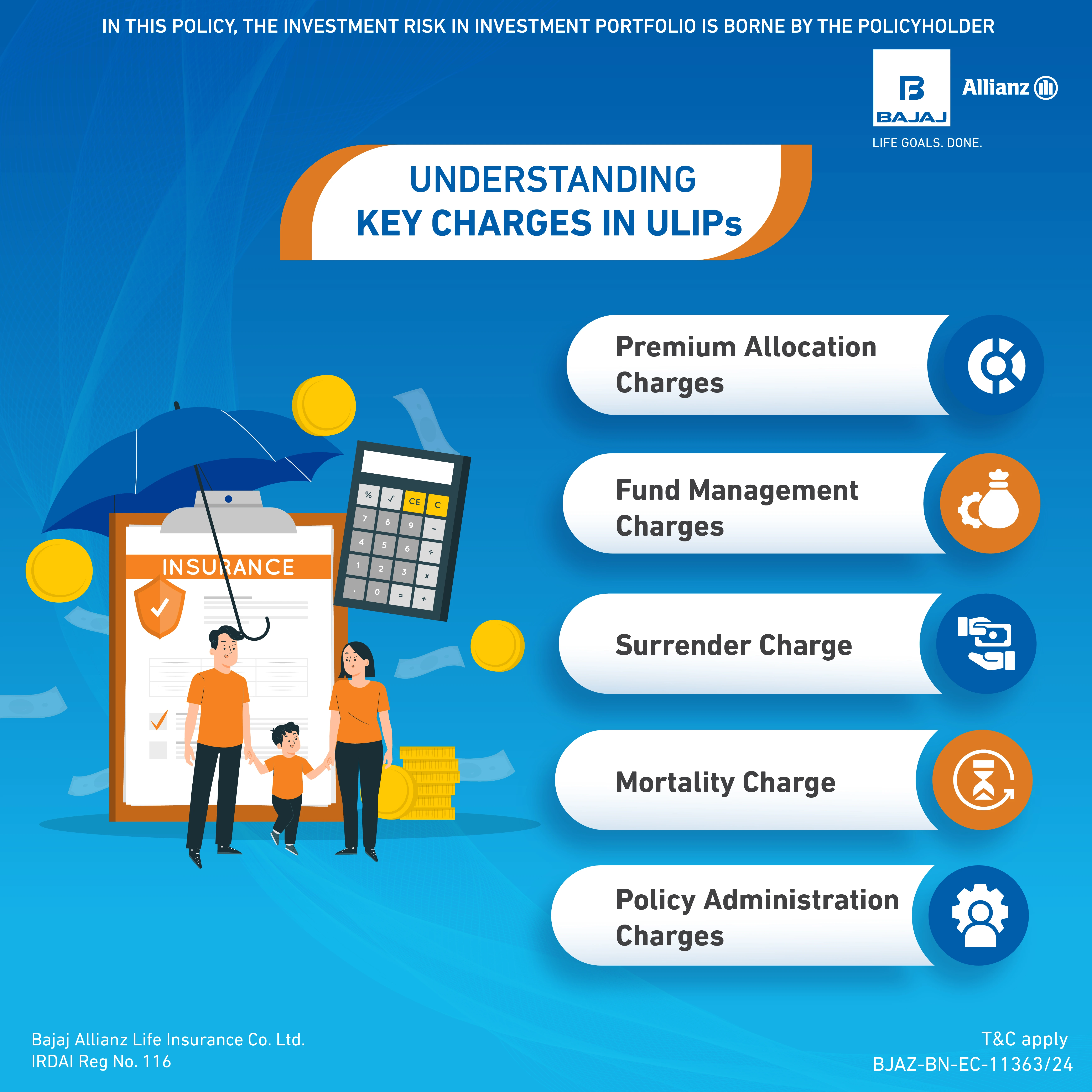 IN THIS POLICY, THE INVESTMENT RISK IN INVESTMENT PORTFOLIO IS BORNE BY THE POLICYHOLDER

BAJAJ Allianz

LIFE GOALS. DONE.

UNDERSTANDING KEY CHARGES IN ULIPs

INSURANCE

% √ CE C
7 8 9 −
4 5 6 ÷
1 2 3 ×
. 0 = +

Premium Allocation Charges

Fund Management Charges

Surrender Charge

Mortality Charge

Policy Administration Charges

Bajaj Allianz Life Insurance Co. Ltd.
IRDAI Reg No. 116

T&C apply
BJAZ-BN-EC-11363/24